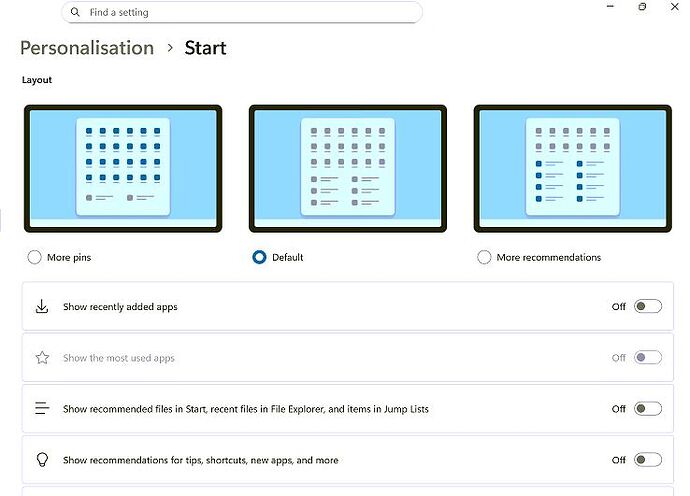 Find a setting

Personalisation > Start

Layout

More pins

Default

More recommendations

Show recently added apps

Off

Show the most used apps

Off

Show recommended files in Start, recent files in File Explorer, and items in Jump Lists

Off

Show recommendations for tips, shortcuts, new apps, and more

Off